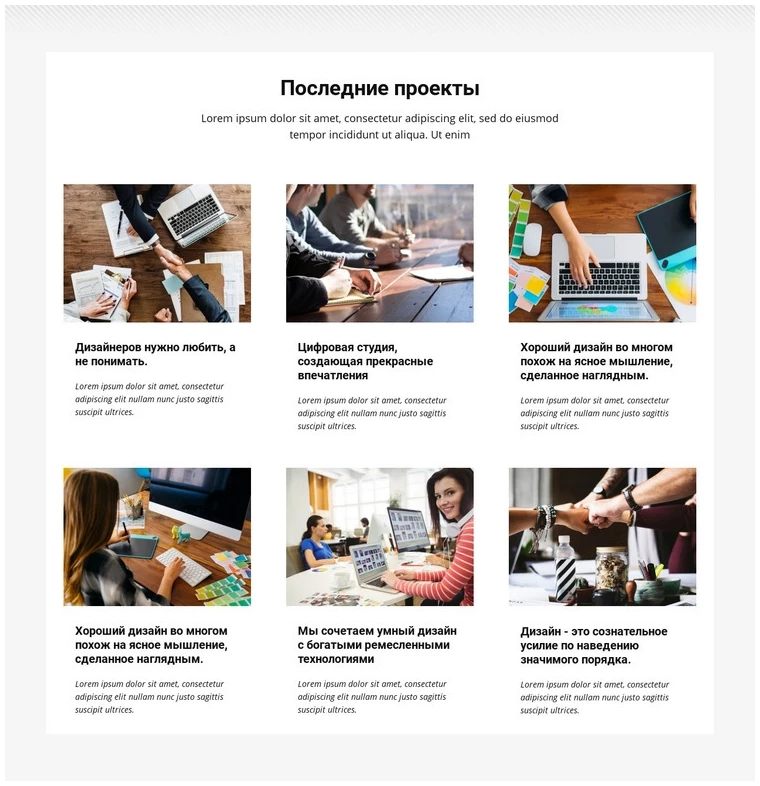 Последние проекты

Lorem ipsum dolor sit amet, consectetur adipiscing elit, sed do eiusmod tempor incididunt ut aliqua. Ut enim

Дизайнеров нужно любить, а не понимать.

Lorem ipsum dolor sit amet, consectetur adipiscing elit nullam nunc justo sagittis suscipit ultrices.

Цифровая студия, создающая прекрасные впечатления

Lorem ipsum dolor sit amet, consectetur adipiscing elit nullam nunc justo sagittis suscipit ultrices.

Хороший дизайн во многом похож на ясное мышление, сделанное наглядным.

Lorem ipsum dolor sit amet, consectetur adipiscing elit nullam nunc justo sagittis suscipit ultrices.

Хороший дизайн во многом похож на ясное мышление, сделанное наглядным.

Lorem ipsum dolor sit amet, consectetur adipiscing elit nullam nunc justo sagittis suscipit ultrices.

Мы сочетаем умный дизайн с богатыми ремесленными технологиями

Lorem ipsum dolor sit amet, consectetur adipiscing elit nullam nunc justo sagittis suscipit ultrices.

Дизайн - это сознательное усилие по наведению значимого порядка.

Lorem ipsum dolor sit amet, consectetur adipiscing elit nullam nunc justo sagittis suscipit ultrices.